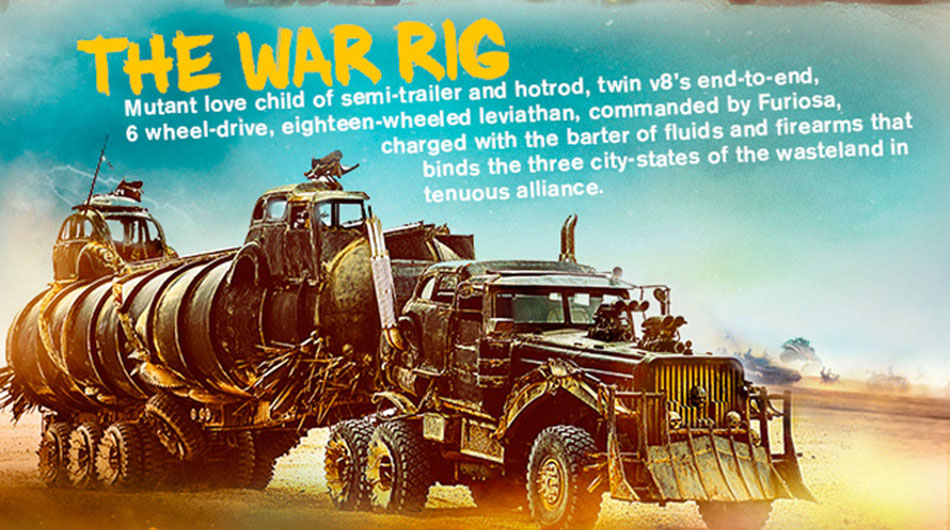 THE WAR RIG

Mutant love child of semi-trailer and hotrod, twin v8's end-to-end, 6 wheel-drive, eighteen-wheeled leviathan, commanded by Furiosa, charged with the barter of fluids and firearms that binds the three city-states of the wasteland in tenuous alliance.